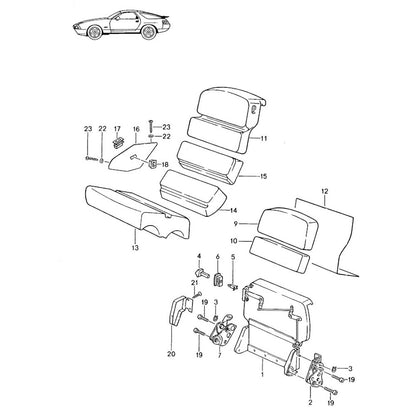 23
22
17
16
23
22
18
11
15
14
13
12
9
10
4
6
5
21
19
3
20
19
7
1
3
19
2
19