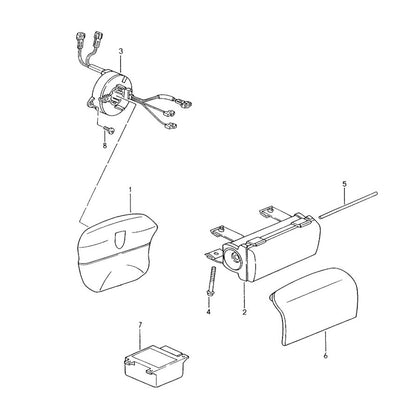 3
8
1
5
4
2
7
6