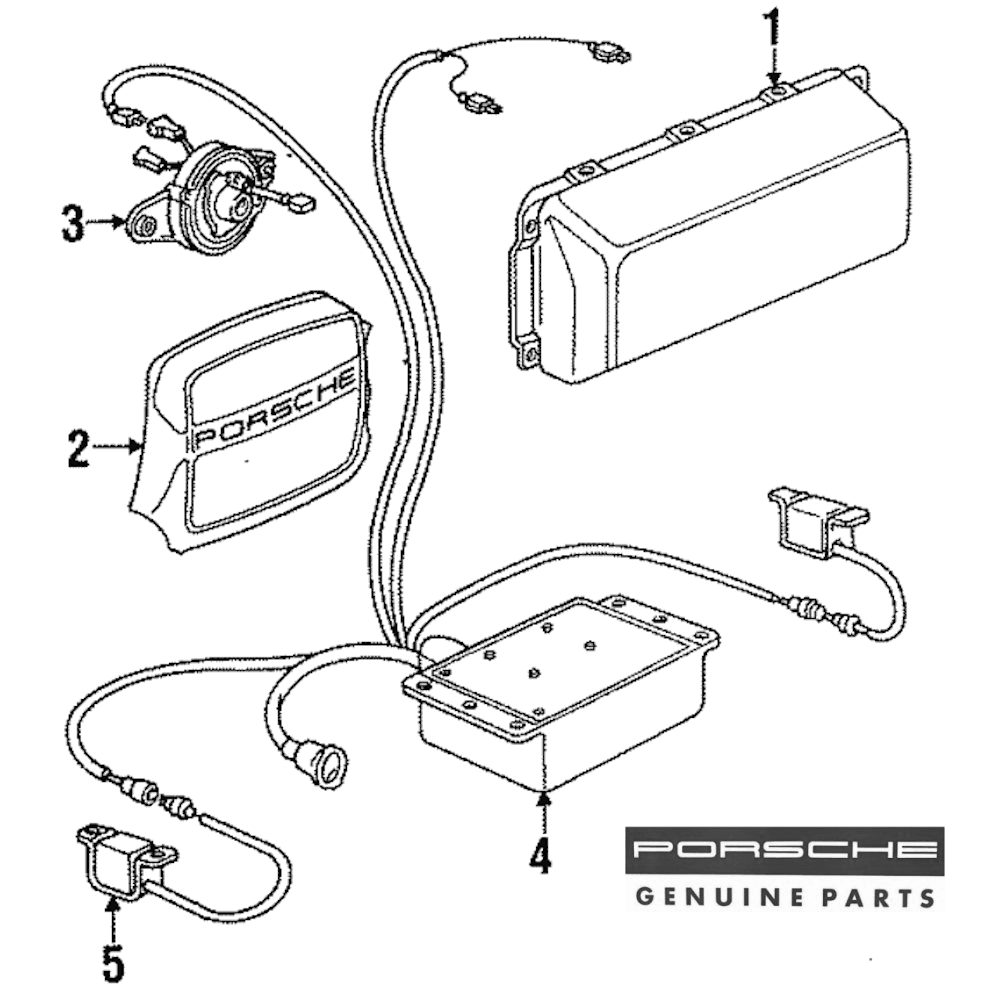 1

3

PORSCHE

2

4

5

PORSCHE
GENUINE PARTS