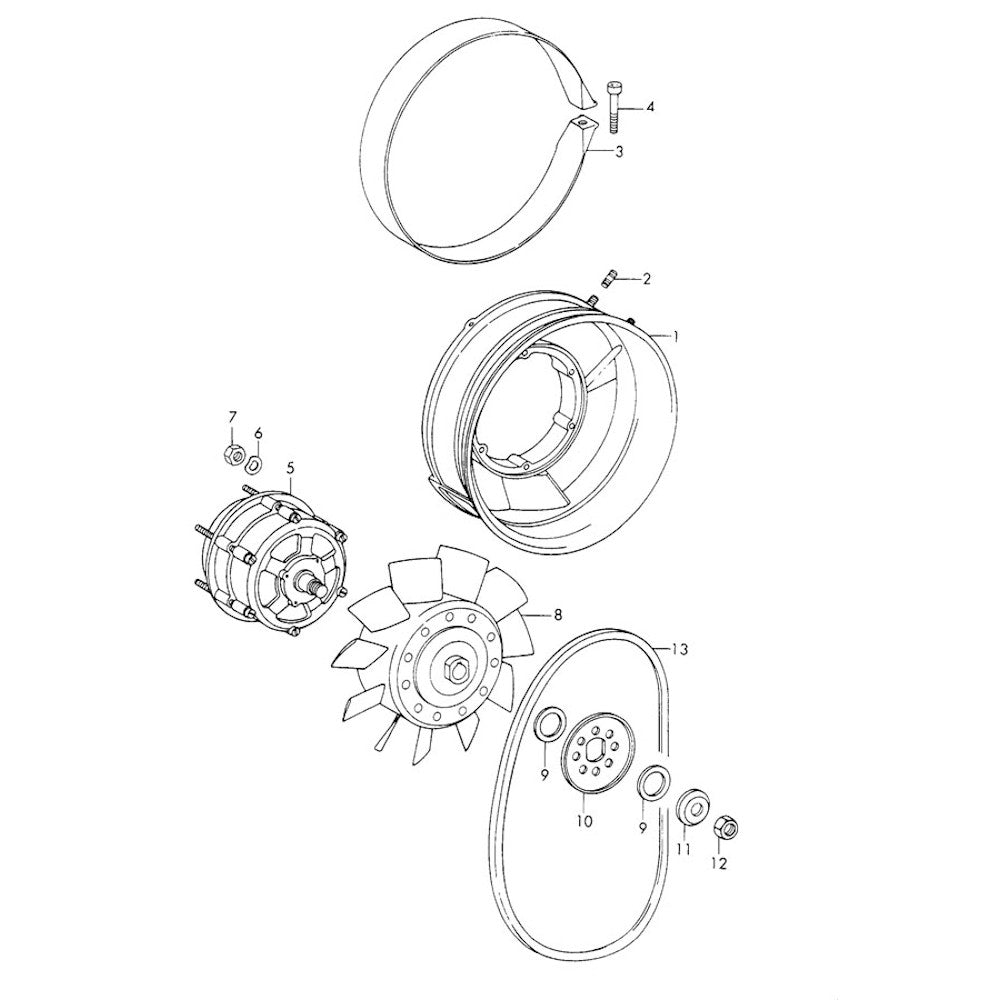 4
3
2
1
7
6
5
8
13
9
10
9
11
12