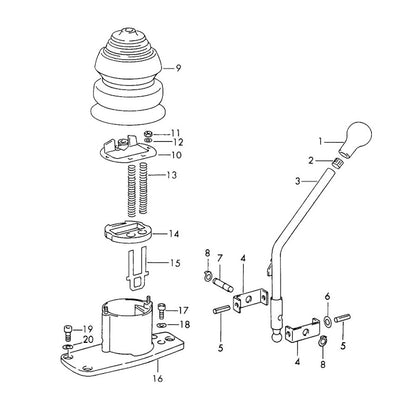 9
11
12
10
13
14
15
17
18
19
20
16
1
2
3
8
7
4
5
6
5
4
8