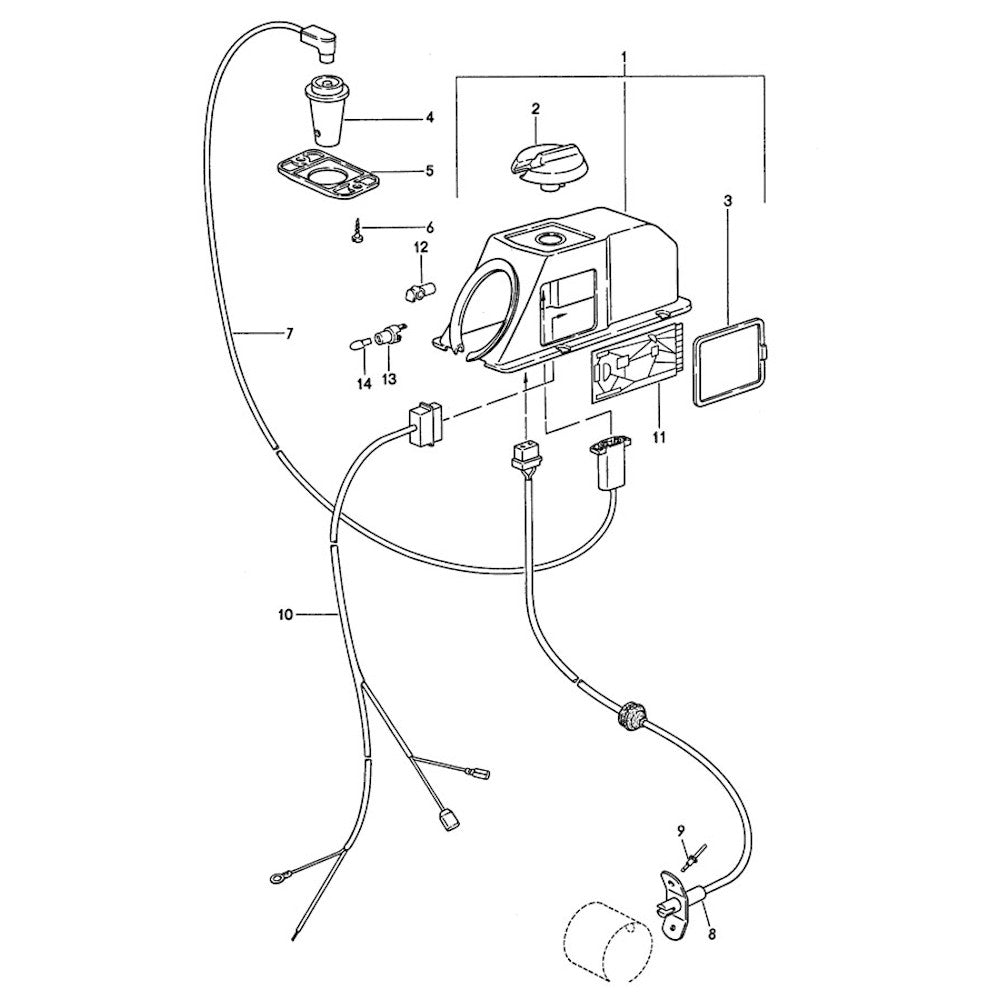 1
2
3
4
5
6
12
7
14
13
11
10
9
8