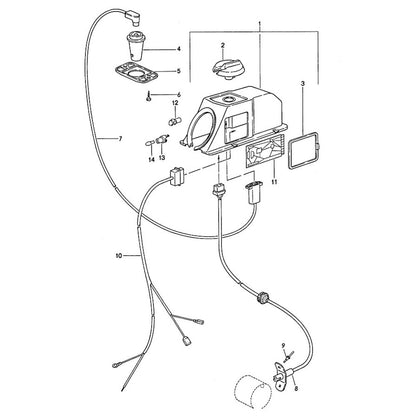 1
2
4
5
3
6
12
7
14
13
11
10
9
8