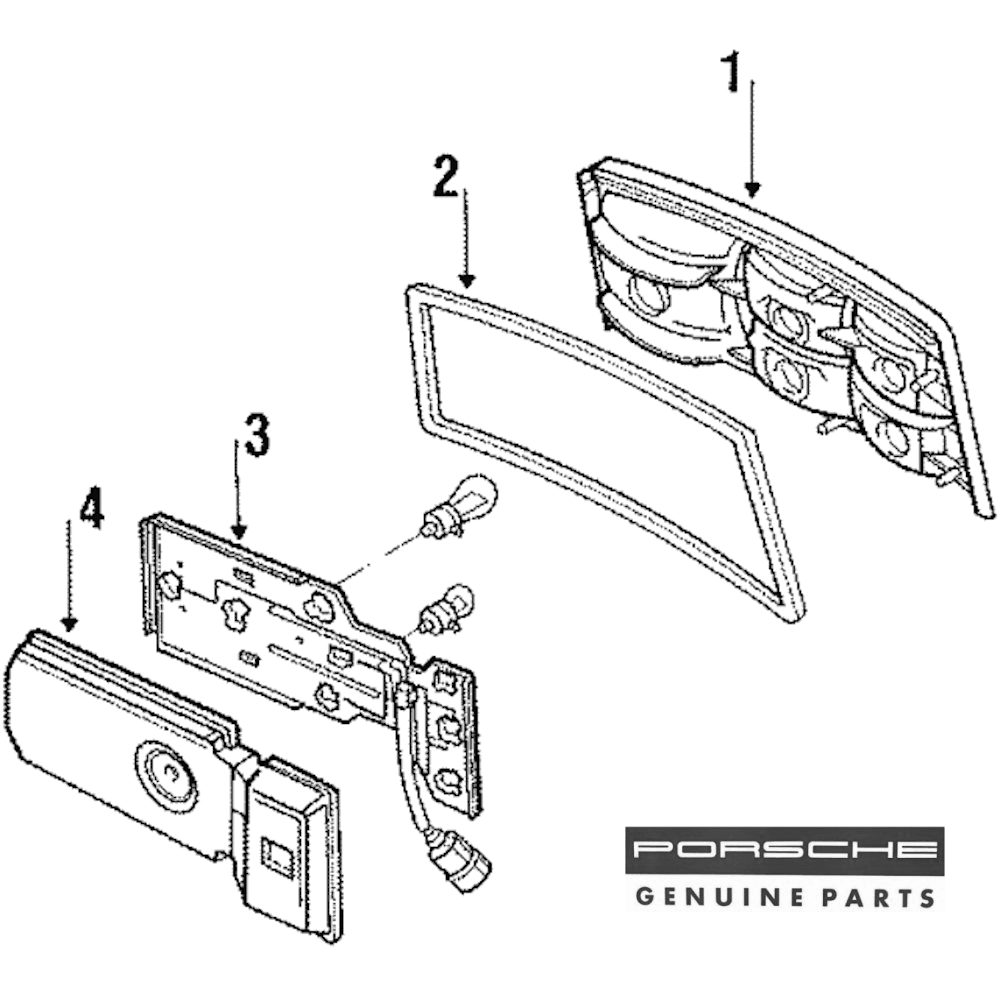 1
2
3
4
PORSCHE
GENUINE PARTS