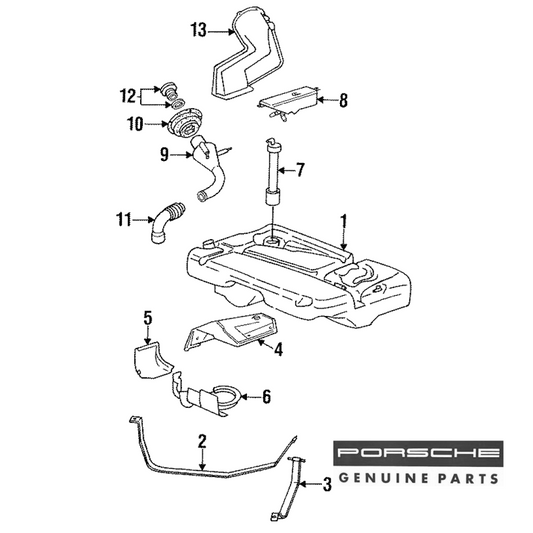 13
12
8
10
9
7
11
1
5
4
6
2
3
PORSCHE
GENUINE PARTS