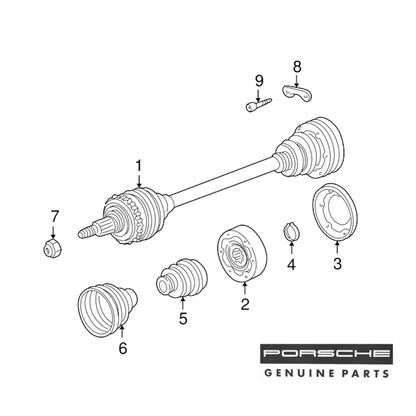 8
9
1
7
4
3
2
5
6
PORSCHE
GENUINE PARTS