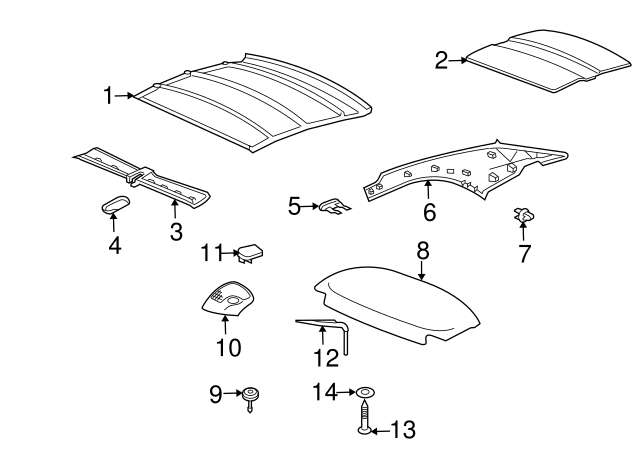 1
2
3
4
5
6
7
8
11
10
12
9
14
13