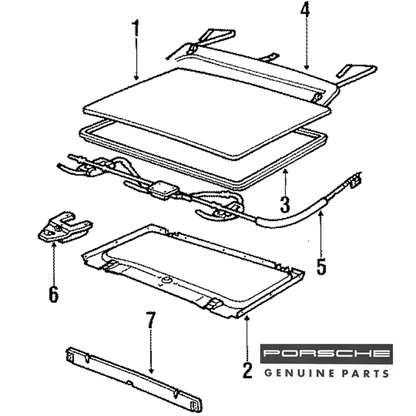 1
4
3
5
6
7
2
PORSCHE
GENUINE PARTS