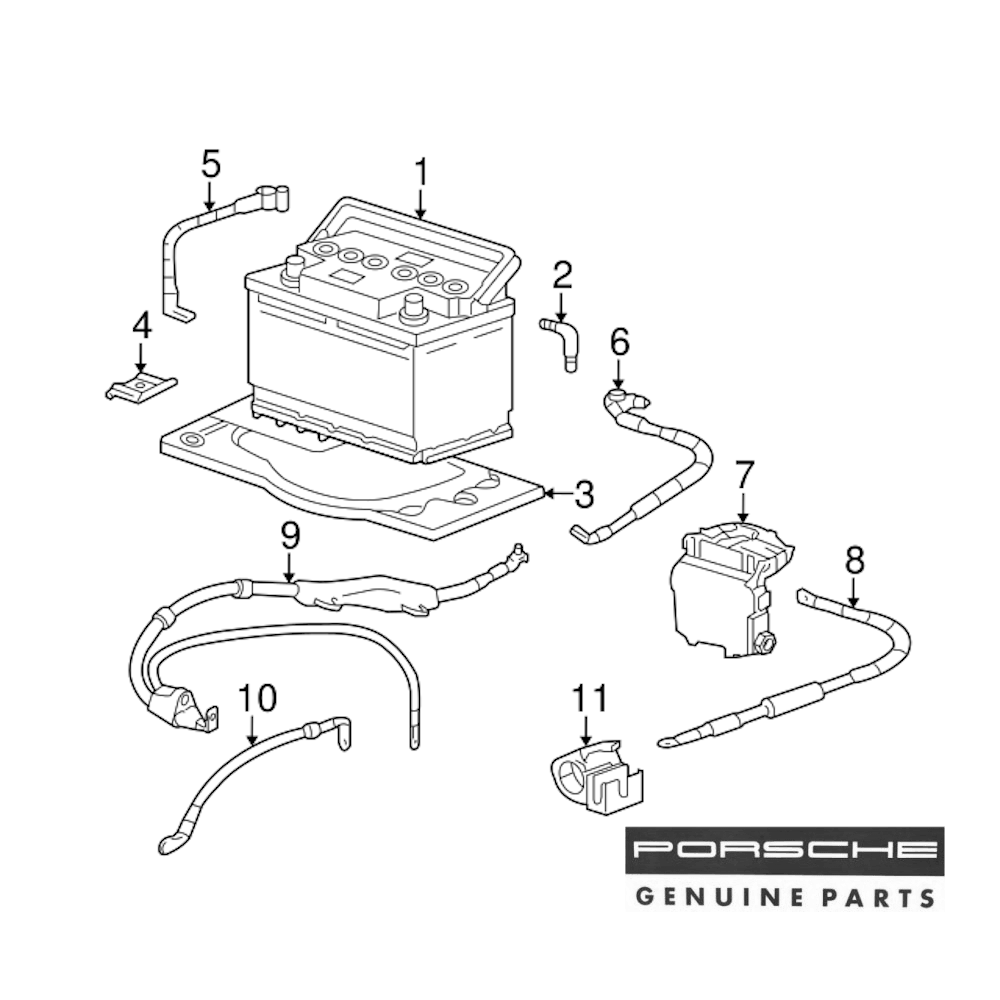 5
1
2
4
6
3
7
9
8
10
11
PORSCHE
GENUINE PARTS