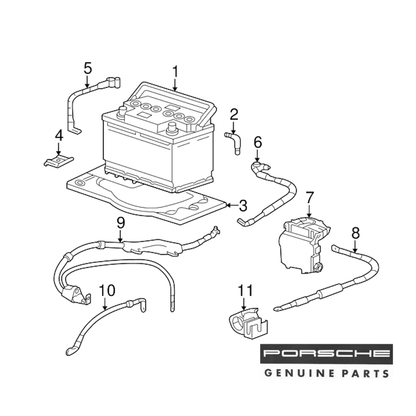 5
1
2
4
6
3
7
9
8
10
11
PORSCHE
GENUINE PARTS