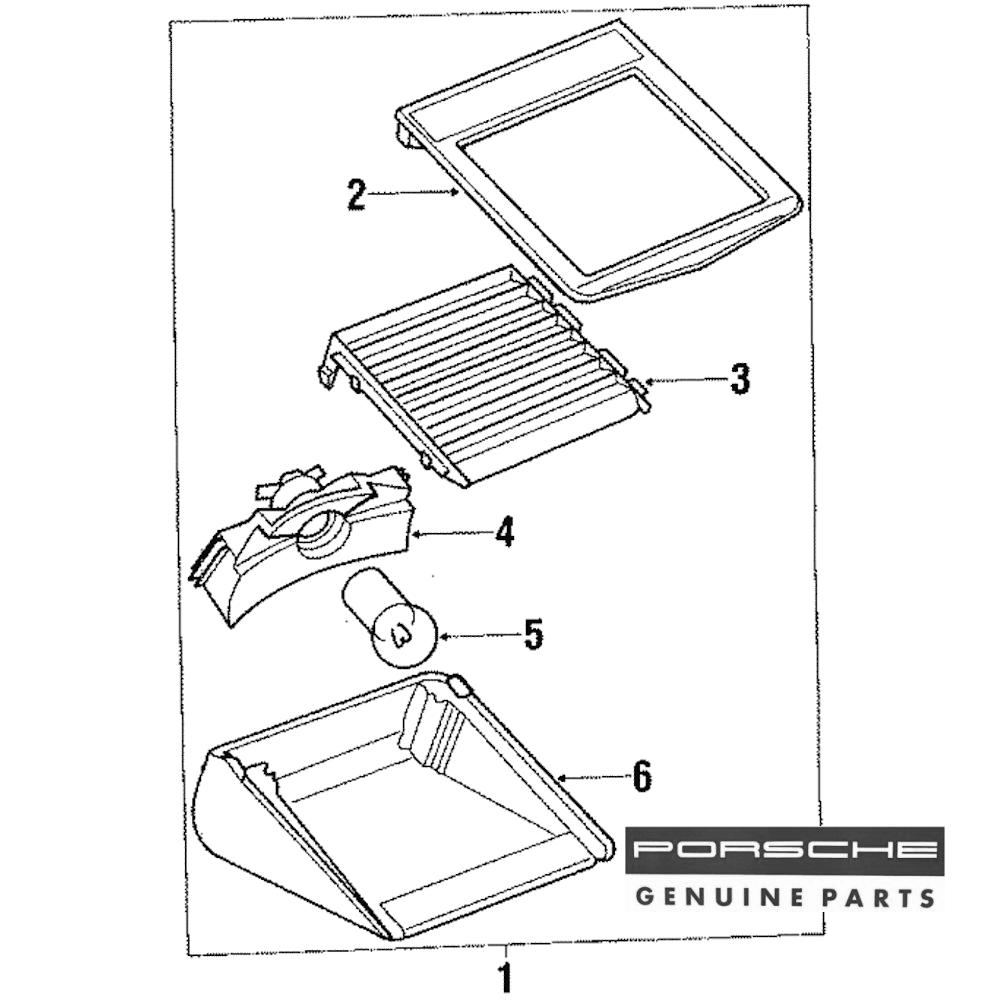 2
3
4
5
6
PORSCHE
GENUINE PARTS
1