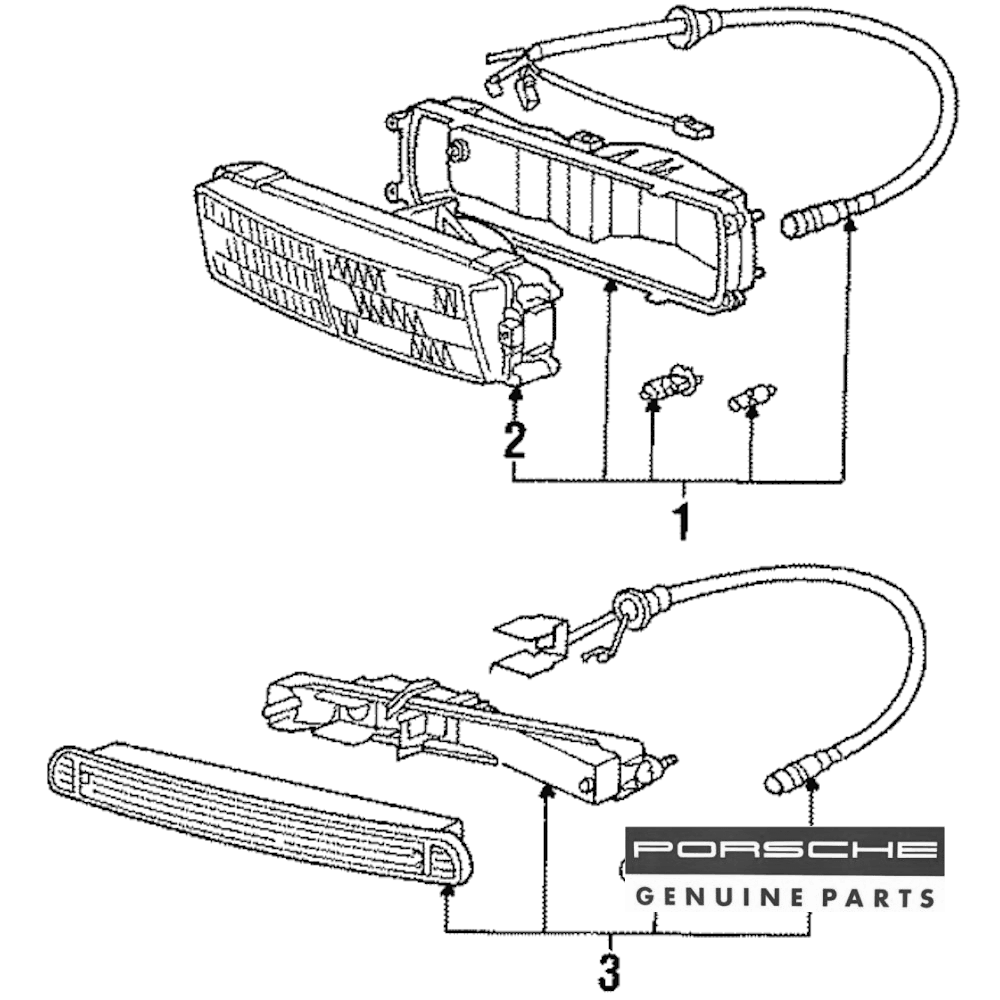 2

1

PORSCHE
GENUINE PARTS

3