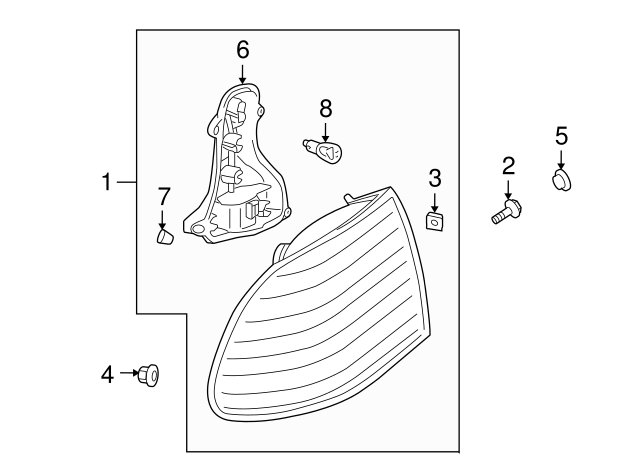 6
8
5
2
3
1
7
4