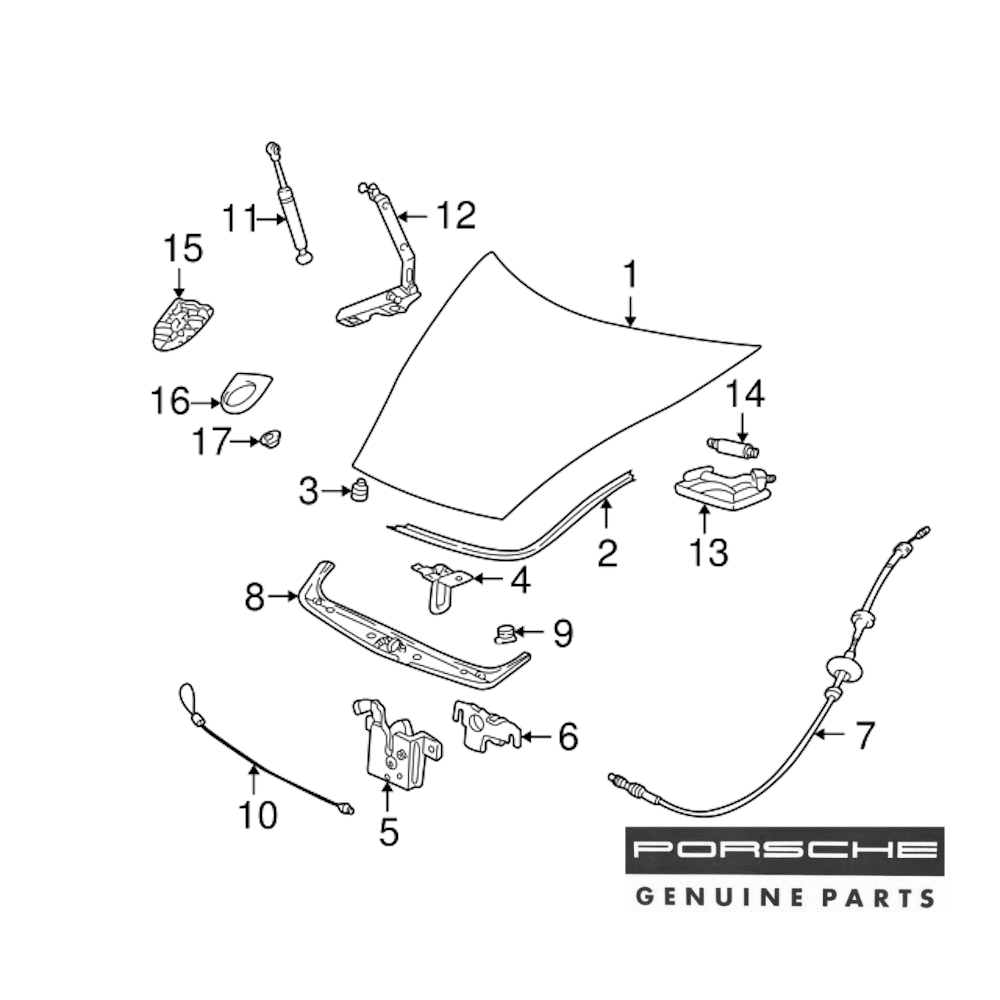 11
12
15
1
16
14
17
3
2
13
4
8
9
6
7
10
5
PORSCHE
GENUINE PARTS