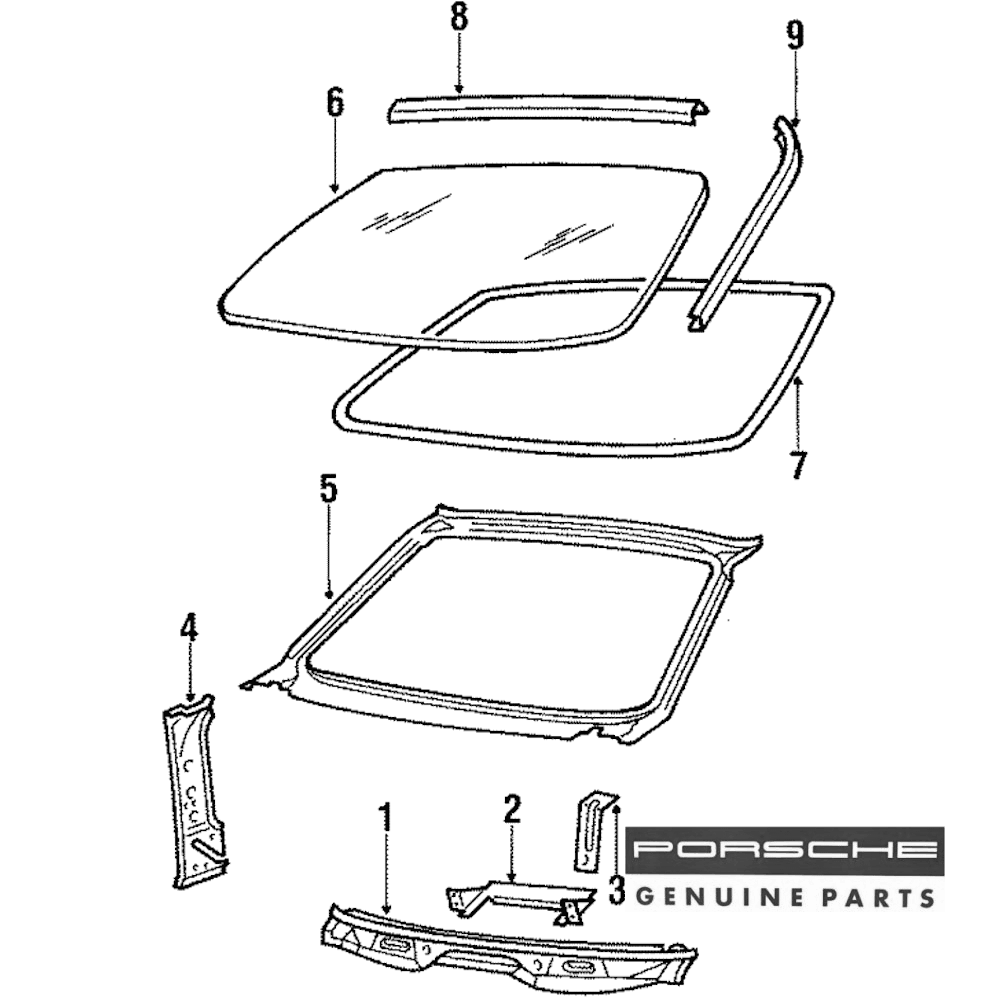 8
9
6
7
5
4
1
2
3
PORSCHE
GENUINE PARTS