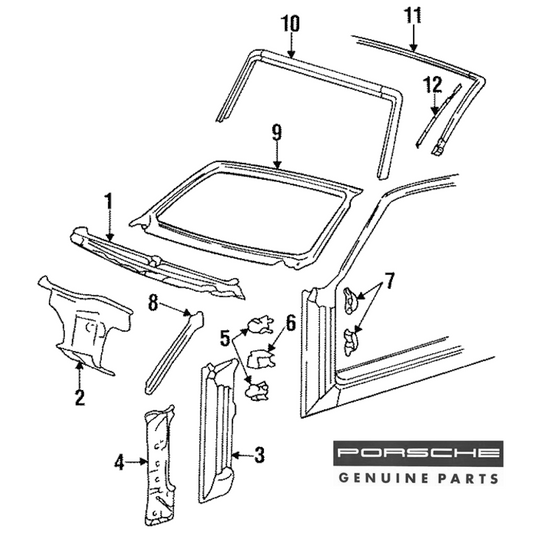 10
11
12
9
1
7
8
6
5
2
4
3
PORSCHE
GENUINE PARTS