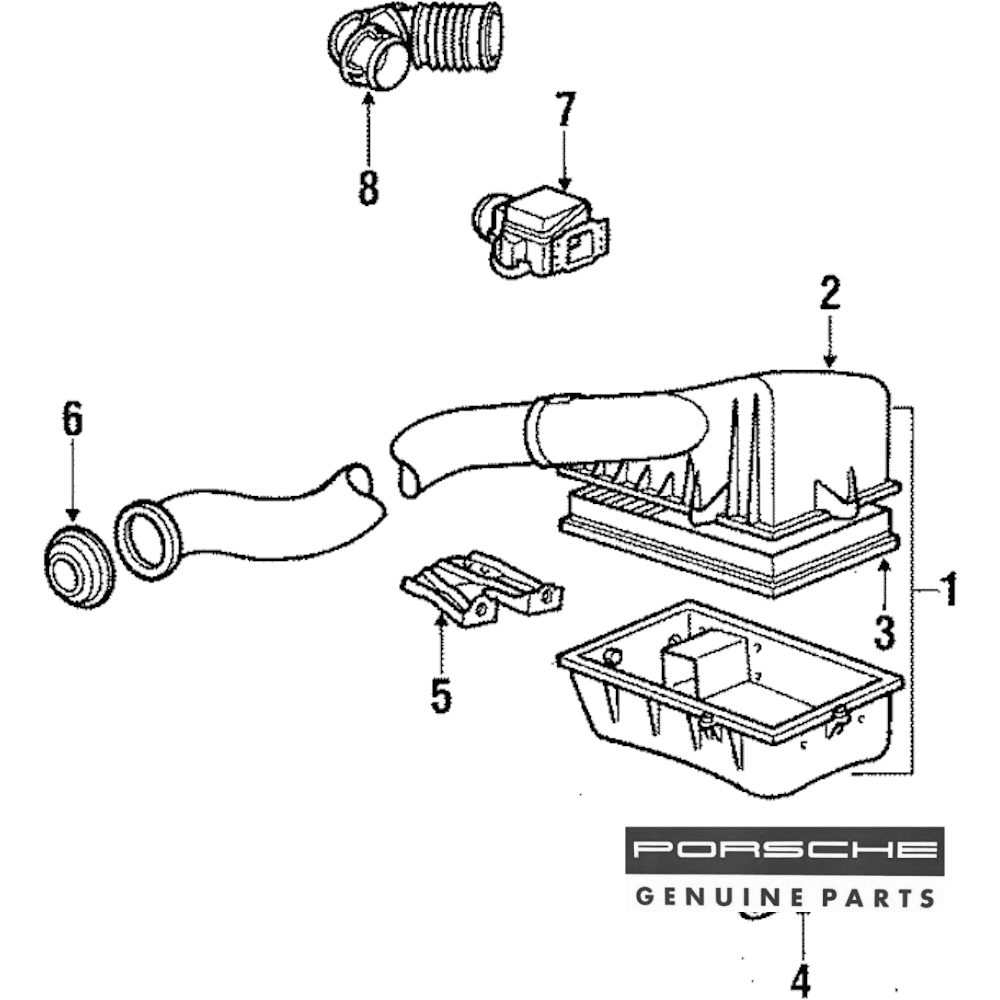 8

7

2

6

1

3

5

PORSCHE

GENUINE PARTS

4