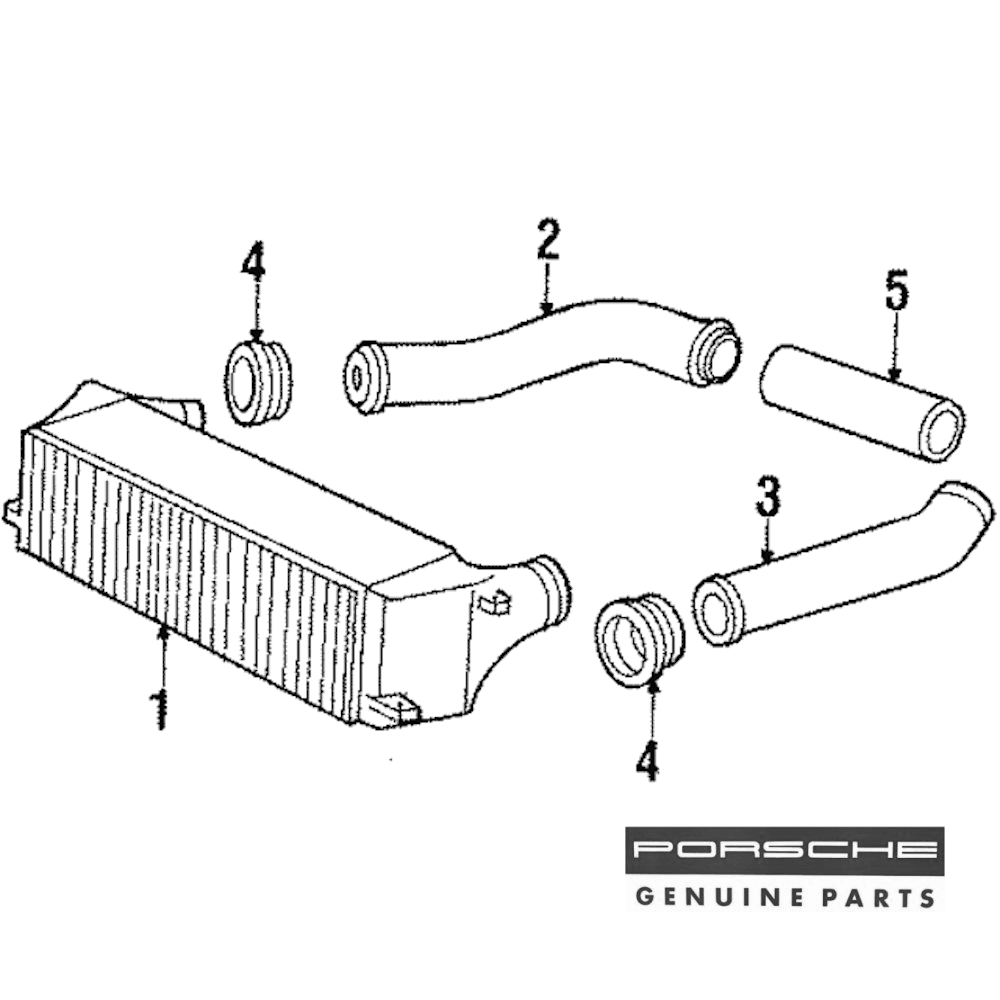 4

2

5

3

1

4

PORSCHE
GENUINE PARTS