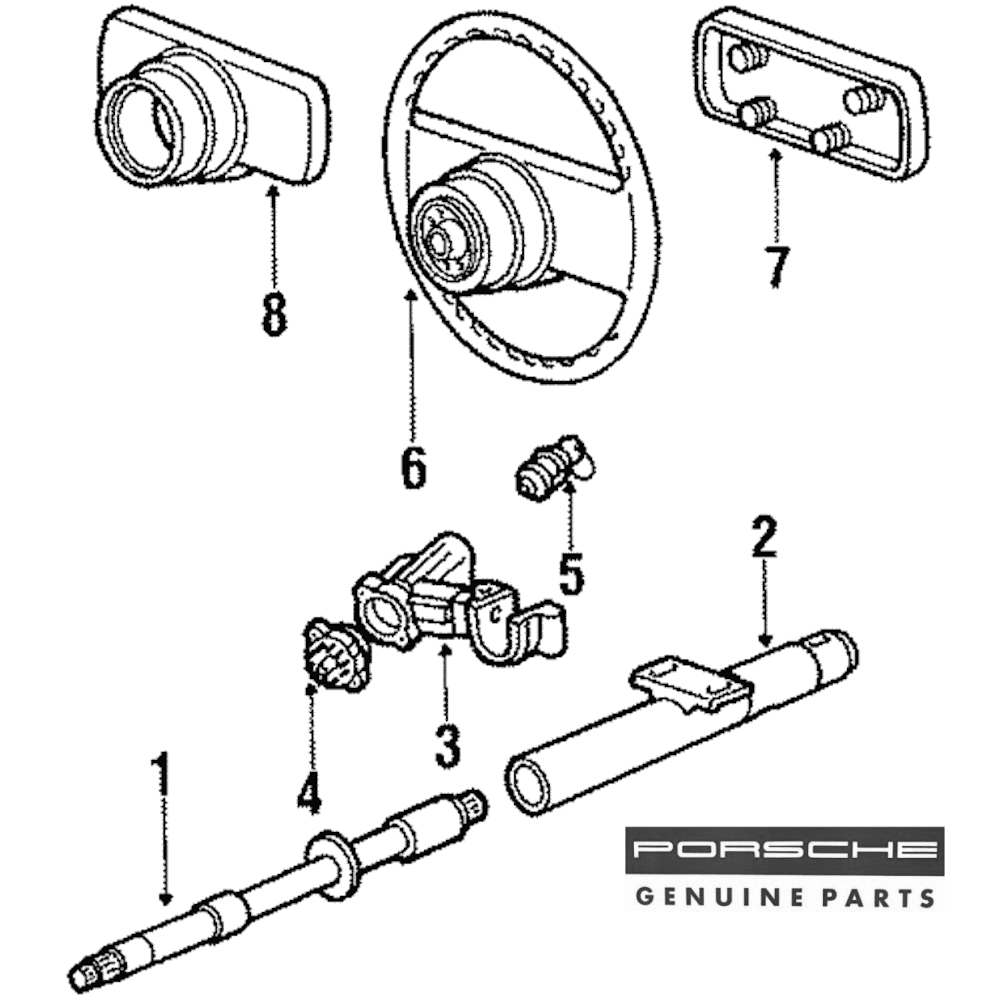 8

6

7

5

2

3

4

1

PORSCHE
GENUINE PARTS