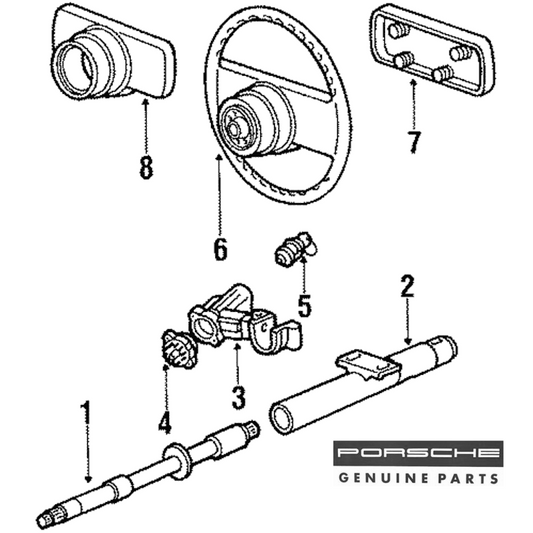 8

6

7

5

2

3

4

1

PORSCHE
GENUINE PARTS