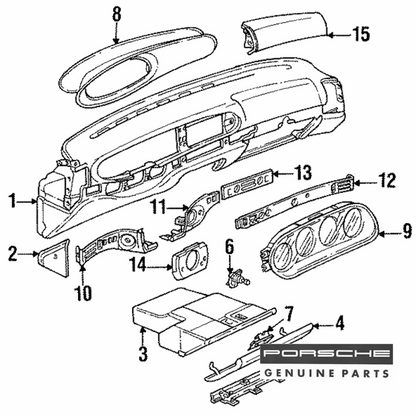 8
15
13
12
1
11
9
2
6
14
10
7
4
3
PORSCHE
GENUINE PARTS