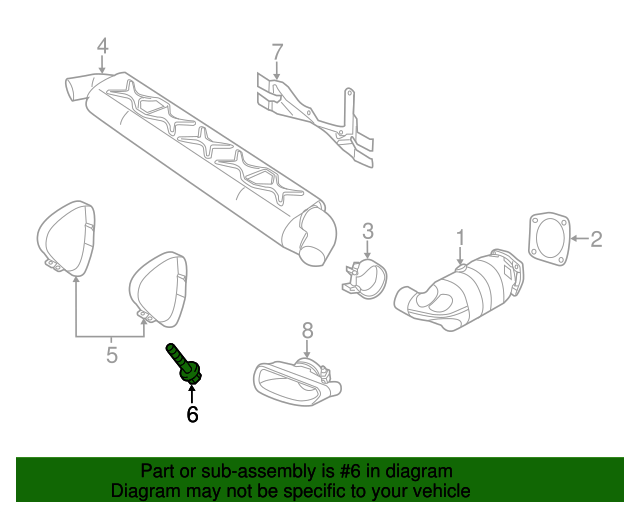 4
7
3
1
2
5
8
6

Part or sub-assembly is #6 in diagram
Diagram may not be specific to your vehicle