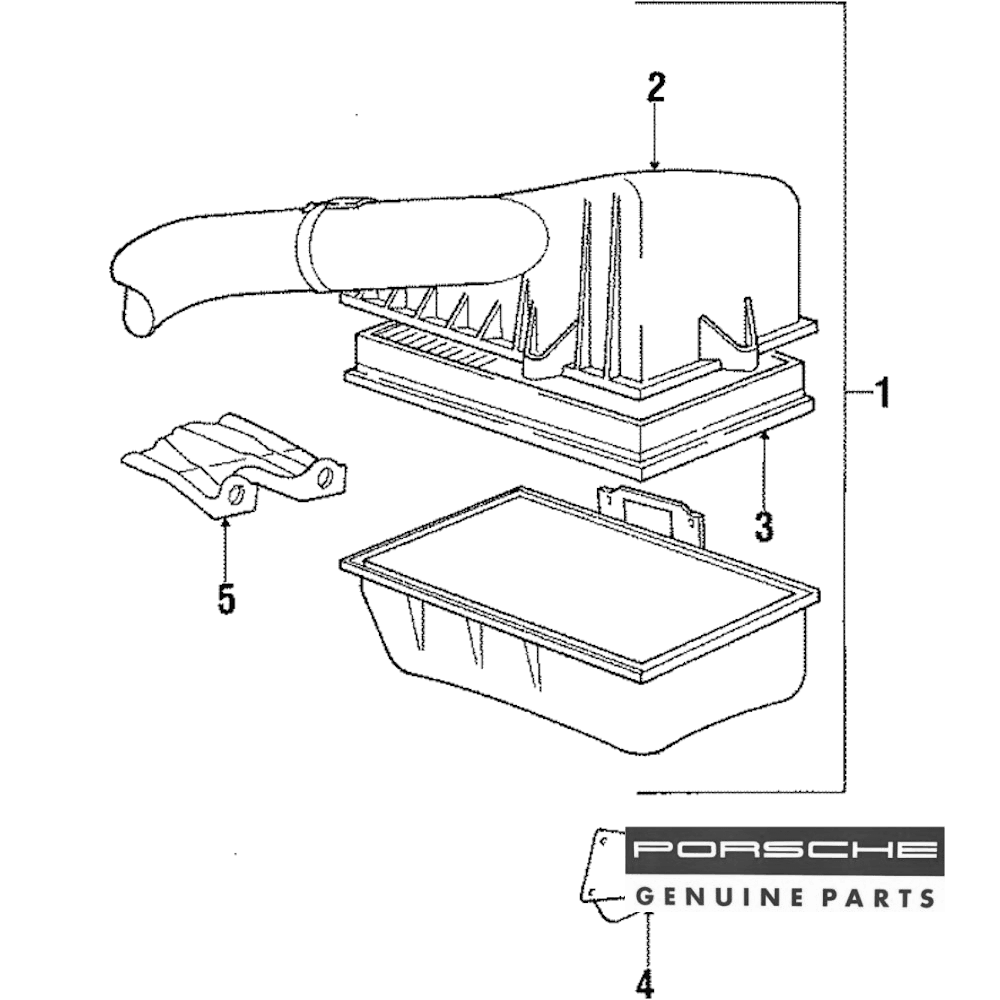 2

1

3

5

PORSCHE
GENUINE PARTS

4