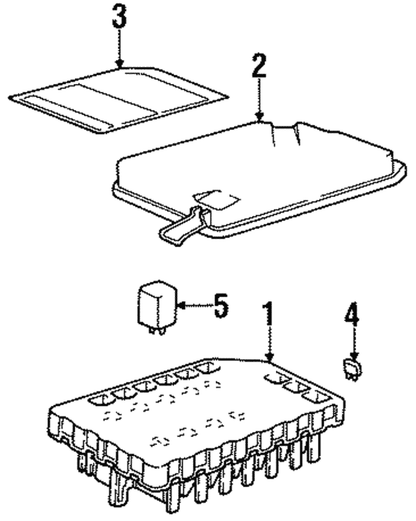 3
2
5
1
4