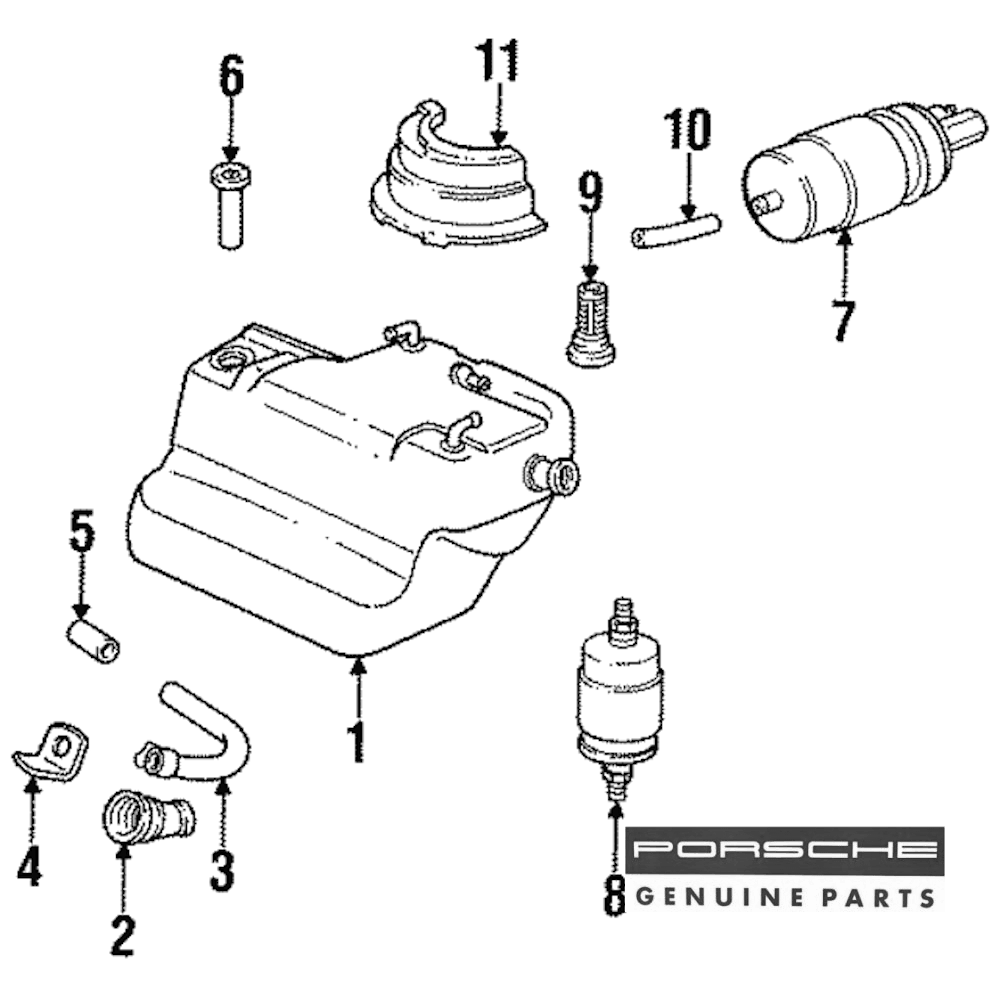 6
11
10
9
7
5
1
4
3
2
8
PORSCHE
GENUINE PARTS