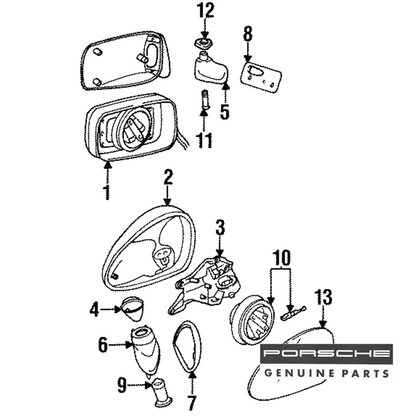 12
8
5
11
1
2
3
10
13
4
6
9
7
PORSCHE
GENUINE PARTS