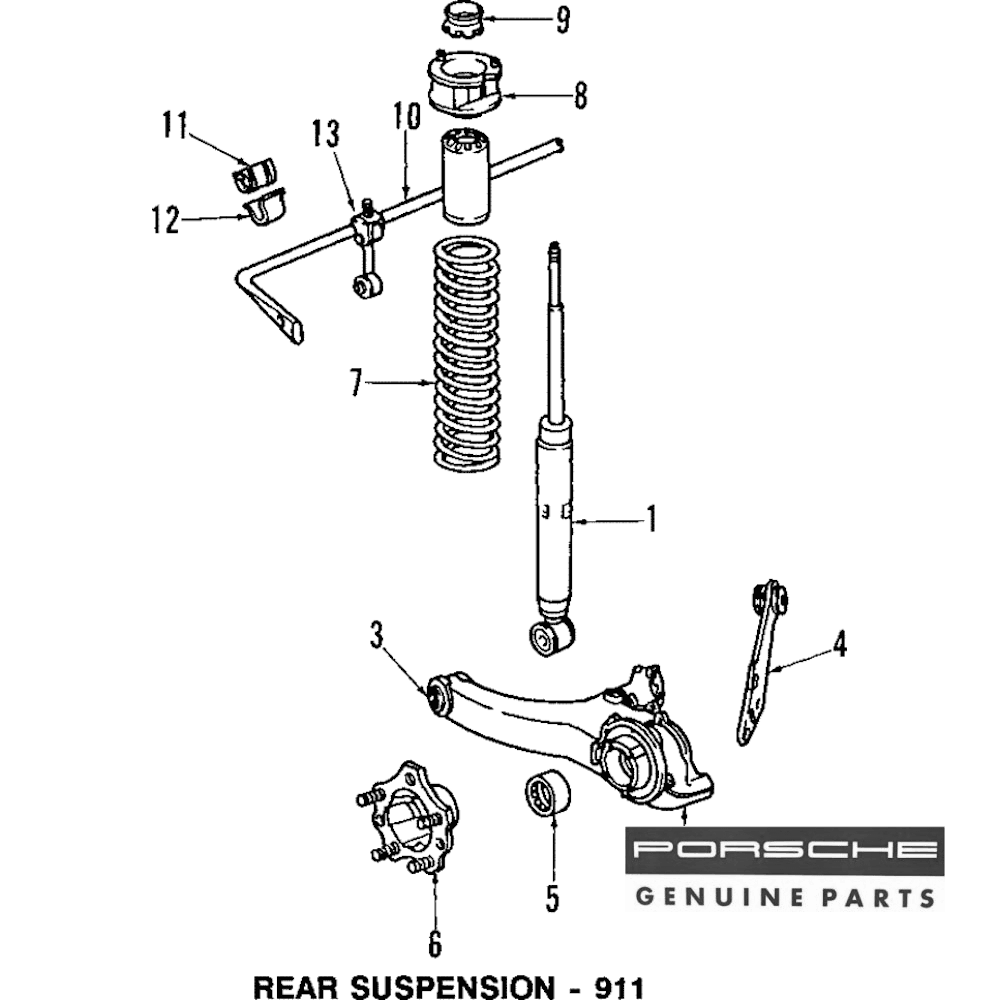 9
8
11
13
10
12
7
1
3
4
5
6
PORSCHE
GENUINE PARTS
REAR SUSPENSION - 911