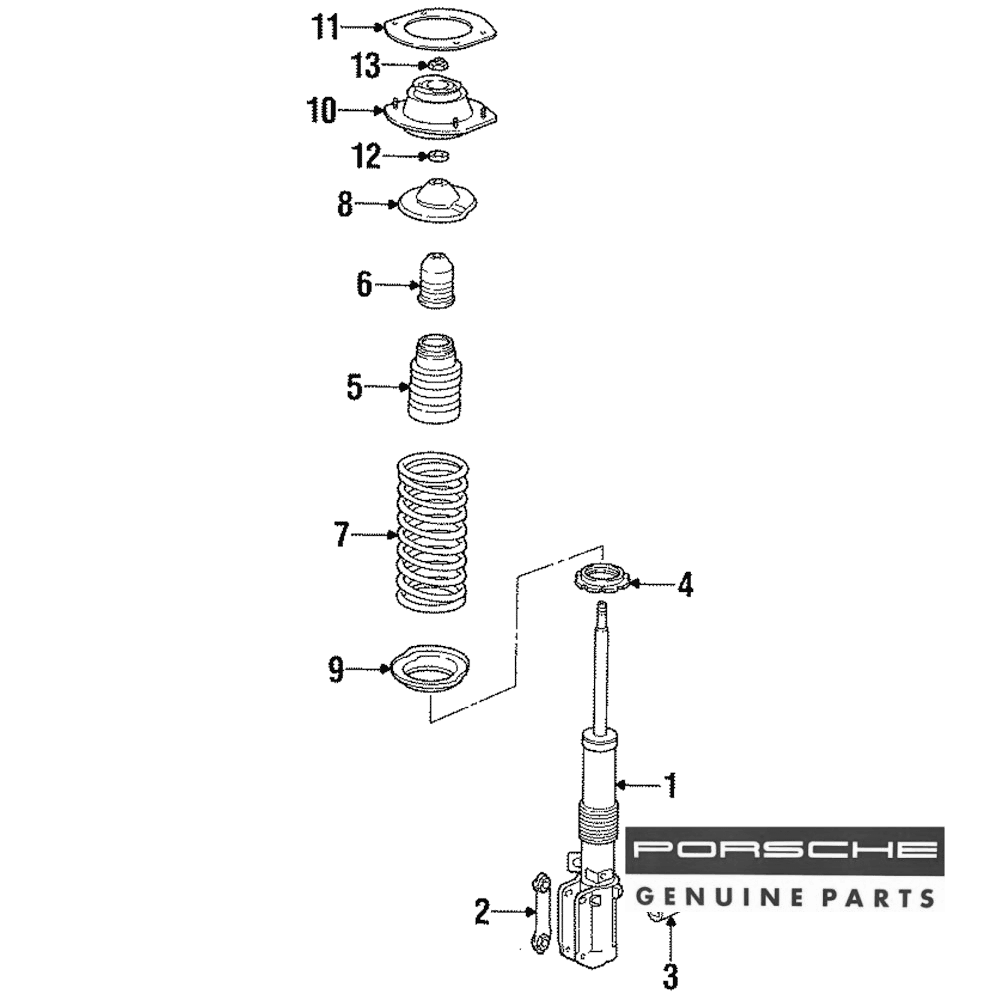 11
13
10
12
8
6
5
7
4
9
1
PORSCHE
GENUINE PARTS
2
3