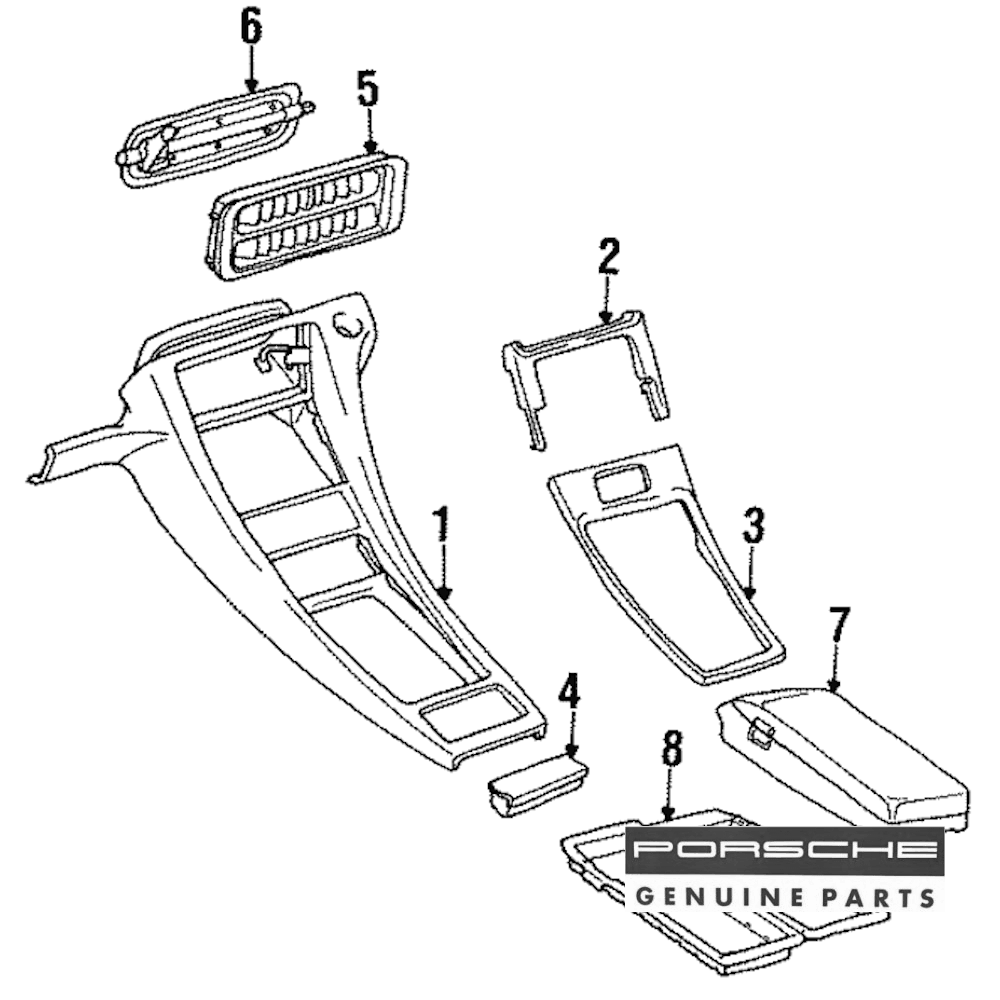 6
5
2
1
3
7
4
8
PORSCHE
GENUINE PARTS