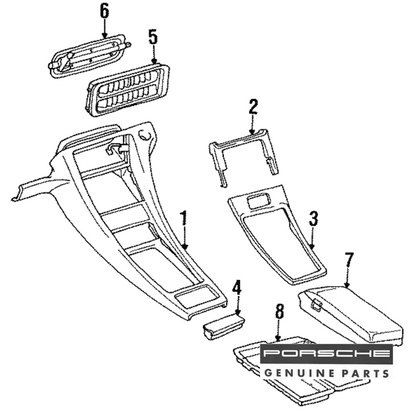 6
5
2
1
3
7
4
8
PORSCHE
GENUINE PARTS