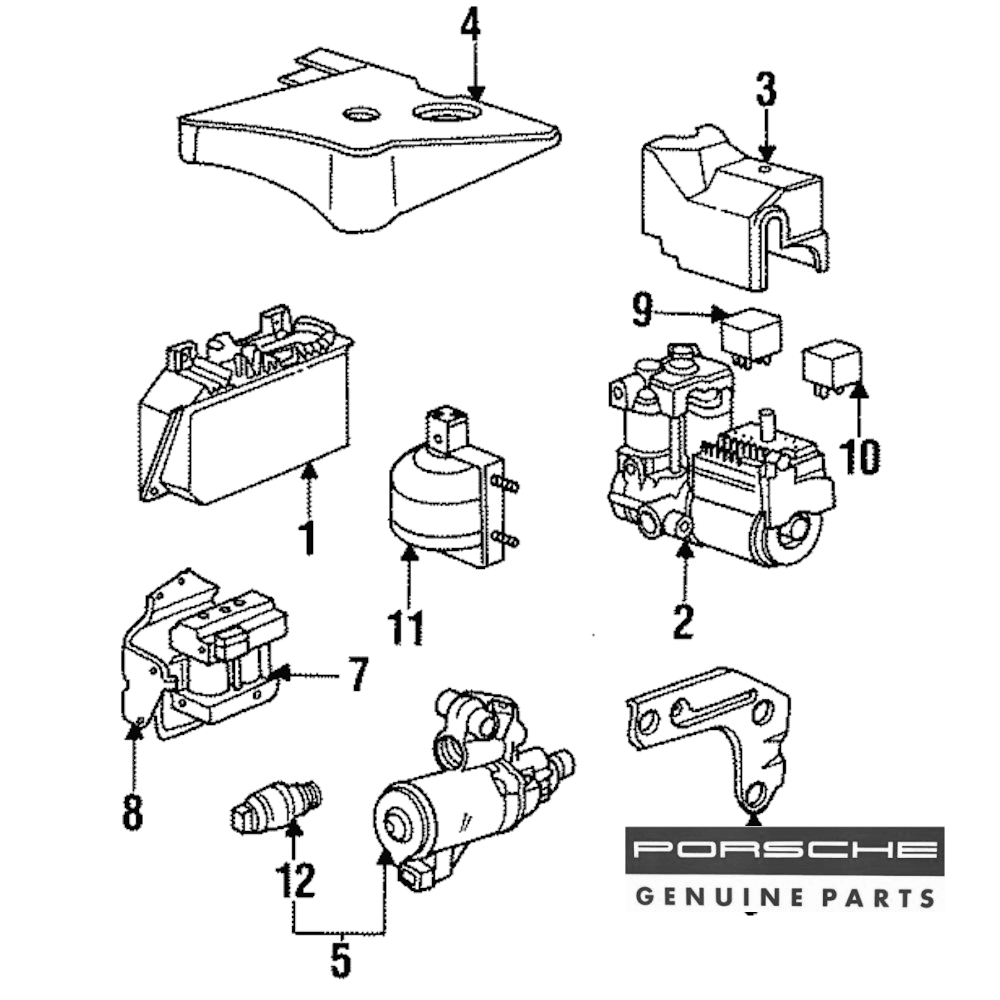 4
3
9
10
1
11
2
7
8
12
5
PORSCHE
GENUINE PARTS