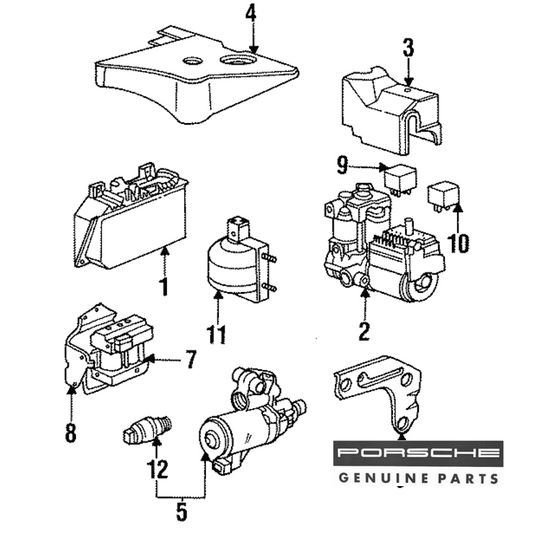 4
3
9
10
1
11
2
7
8
12
5
PORSCHE
GENUINE PARTS