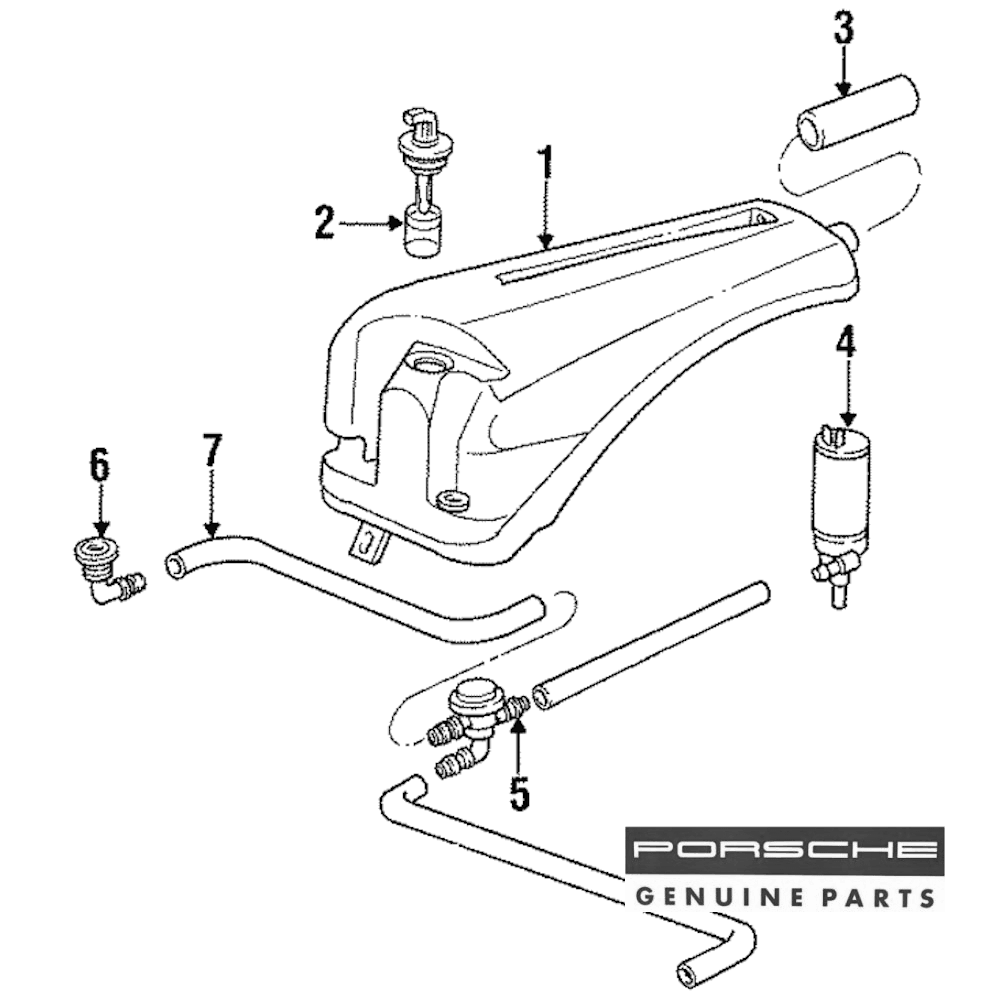 3
1
2
4
6
7
5
PORSCHE
GENUINE PARTS