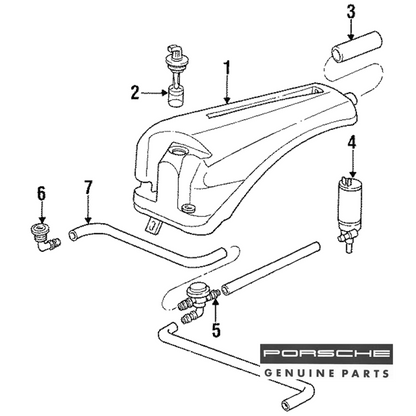 3
1
2
4
6
7
5
PORSCHE
GENUINE PARTS