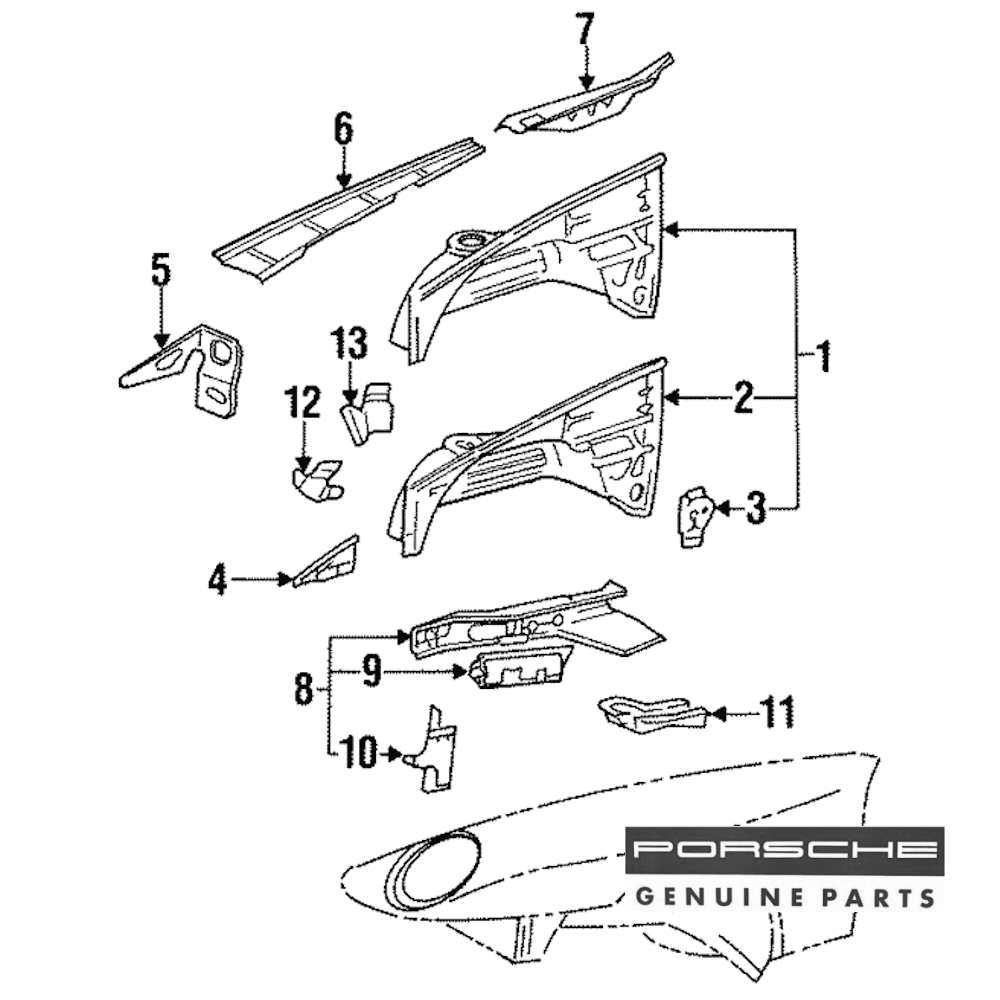 7
6
5
13
12
1
2
3
4
8
9
10
11
PORSCHE
GENUINE PARTS