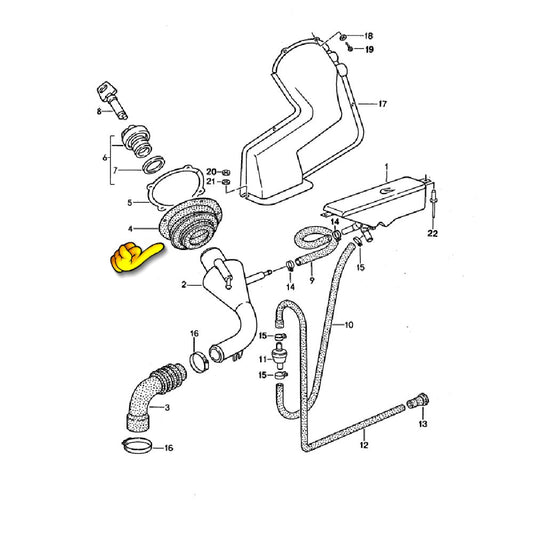 18
19
17
8
6
7
20
21
1
5
4
14
22
15
2
14
9
10
16
15
11
15
3
13
12
16