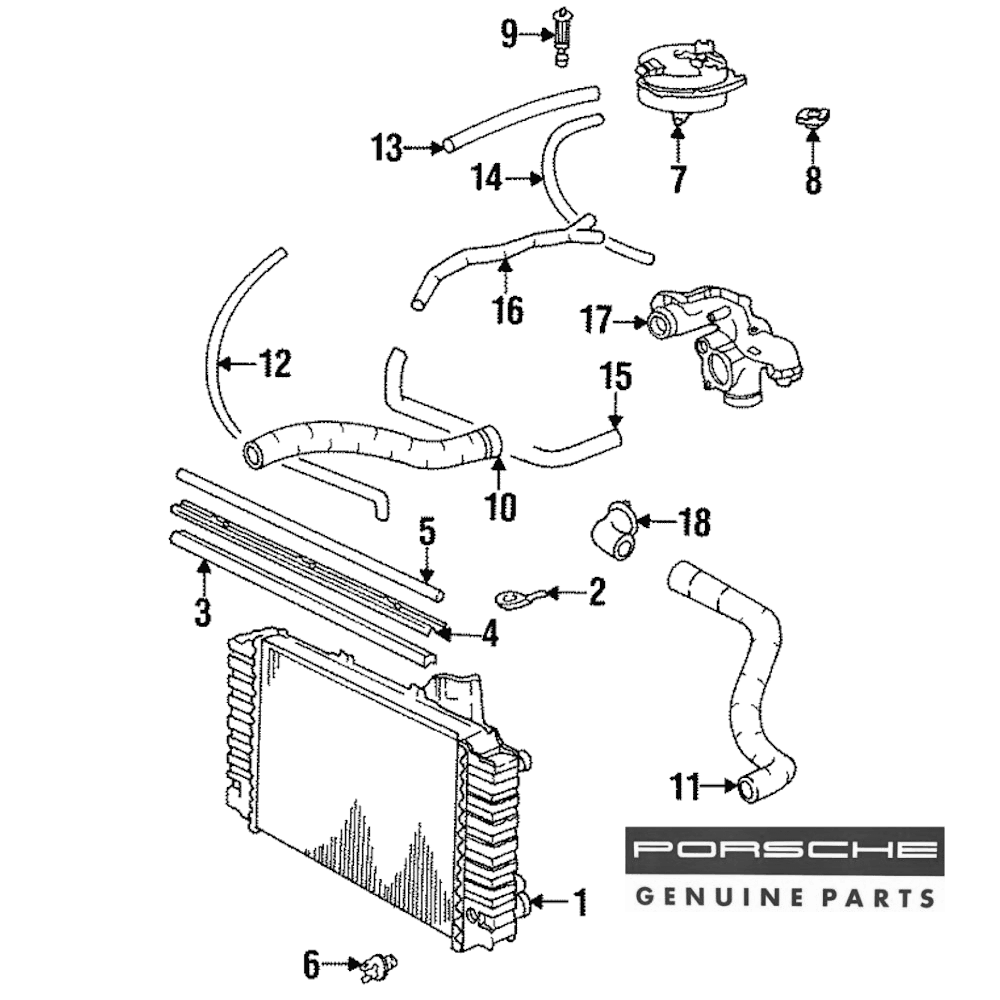 9
13
14
7
8
16
17
12
15
10
5
18
3
2
4
11
1
6
PORSCHE
GENUINE PARTS