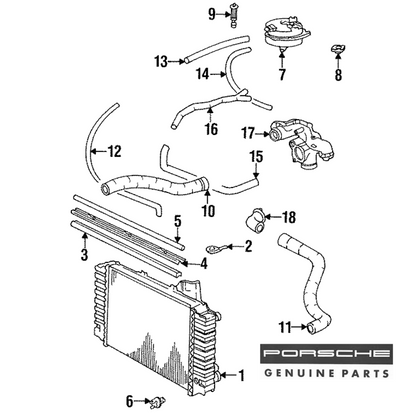 9
13
14
7
8
16
17
12
15
10
18
5
2
3
4
11
PORSCHE
GENUINE PARTS
1
6