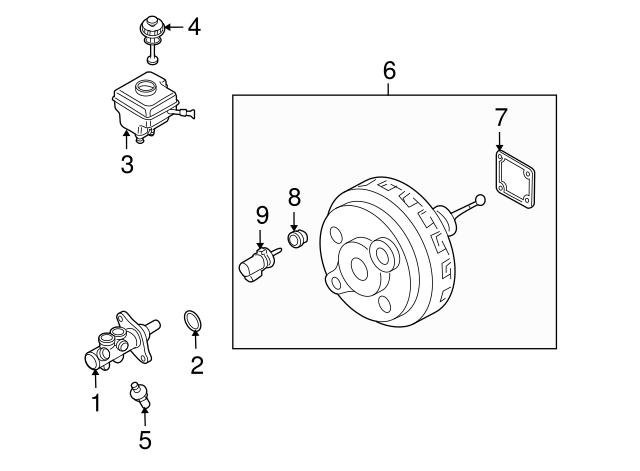 4
3
6
7
8
9
2
1
5