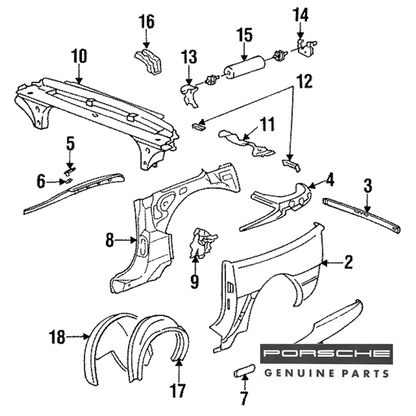 16
14
15
10
13
12
11
5
6
4
3
8
9
2
18
17
7
PORSCHE
GENUINE PARTS