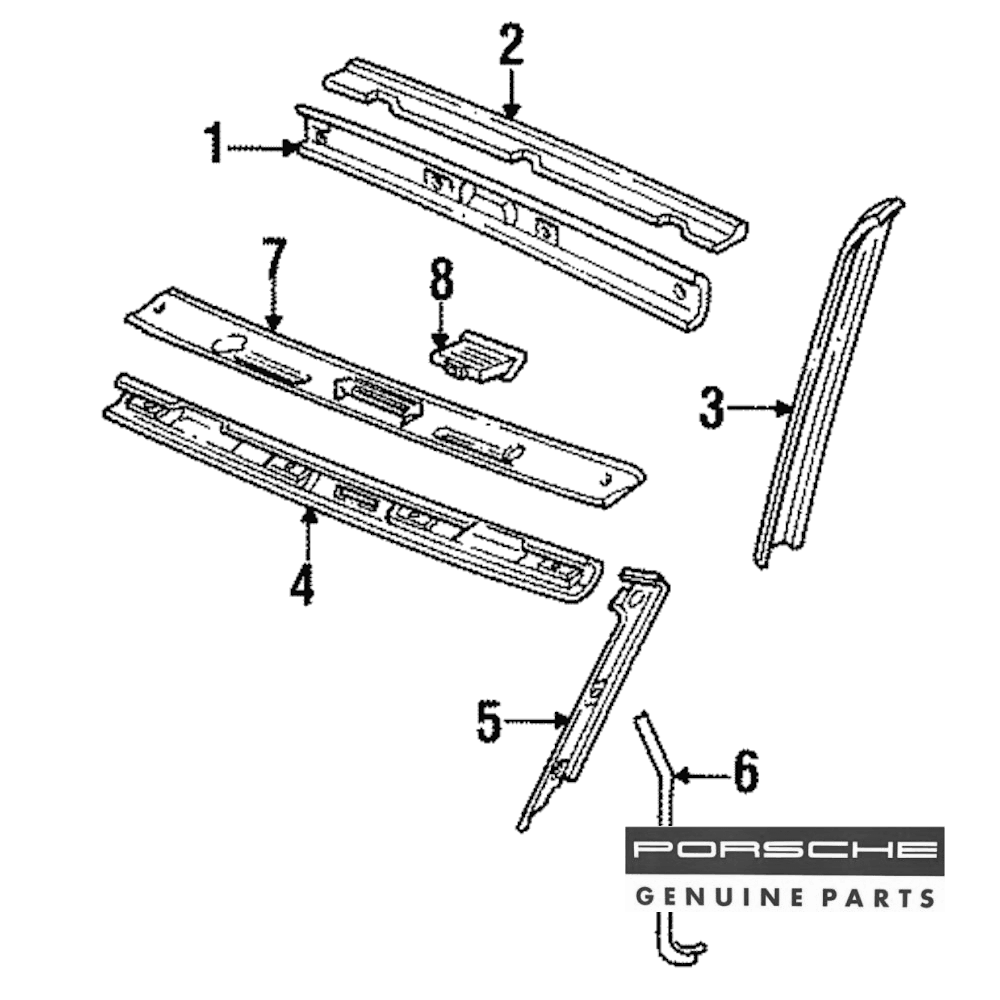 2
1
7
8
3
4
5
6
PORSCHE
GENUINE PARTS