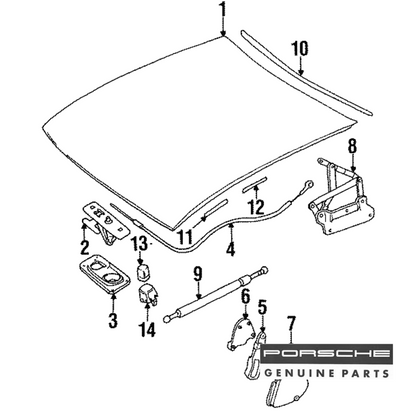 1
10
8
12
11
4
2
13
3
14
9
6
5
7
PORSCHE
GENUINE PARTS