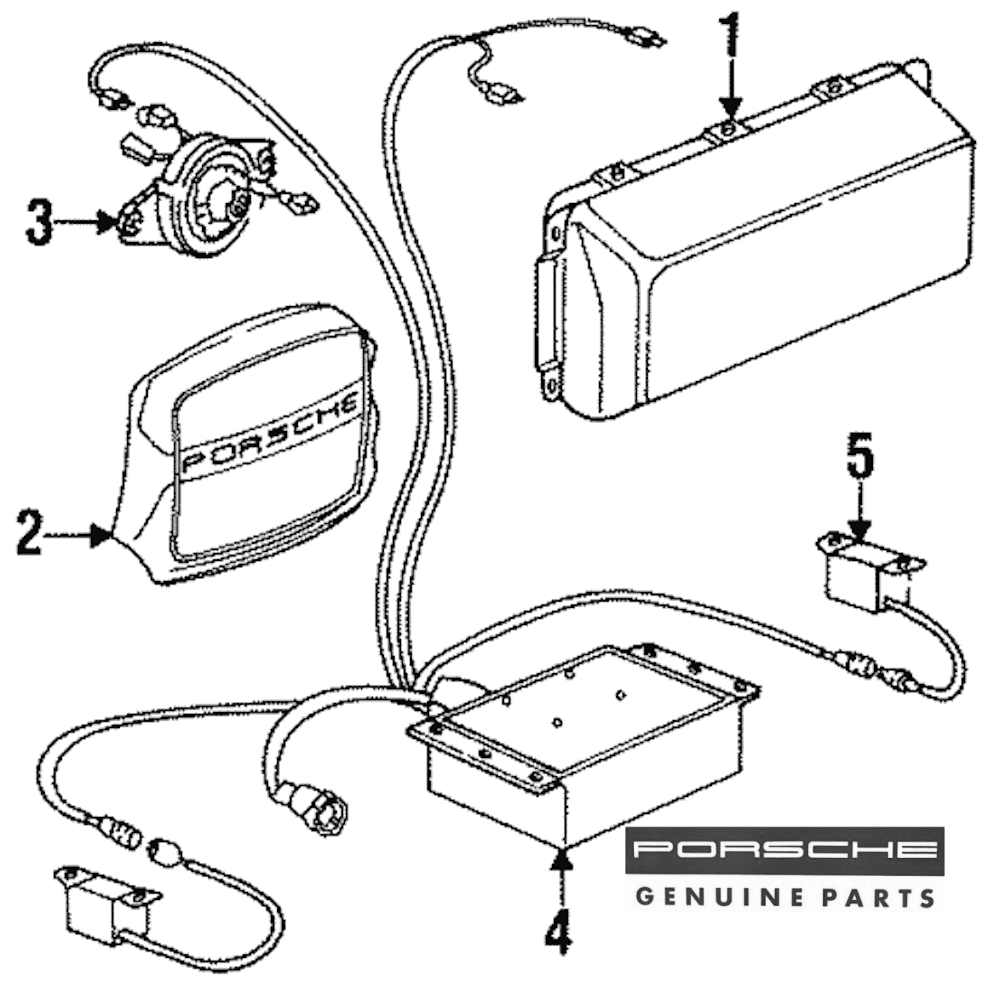 1

3

PORSCHE

2

5

4

PORSCHE
GENUINE PARTS