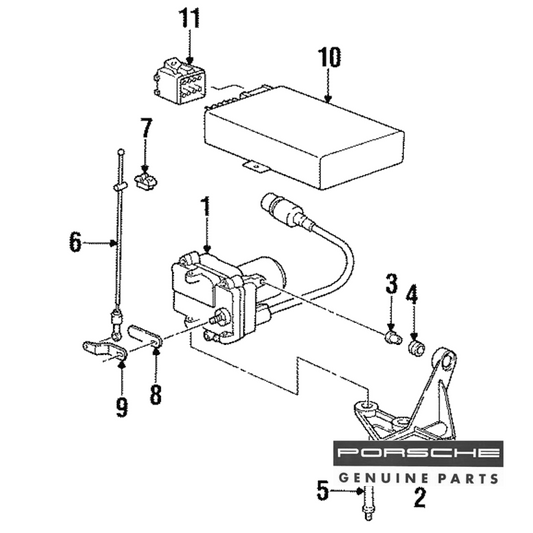 11
10
7
1
6
3
4
9
8
PORSCHE
GENUINE PARTS
5
2