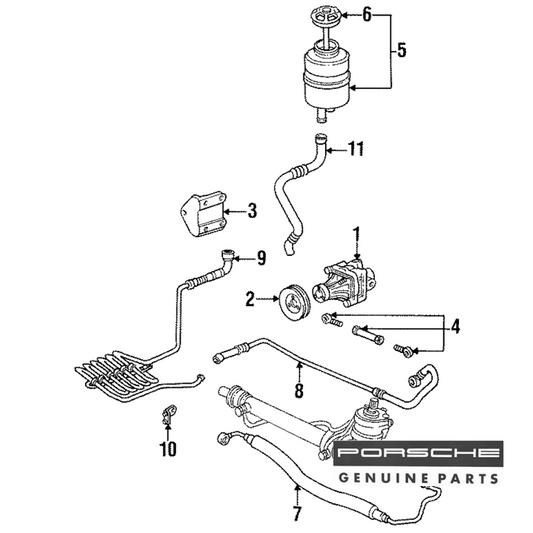 6
5
11
3
1
9
2
4
8
10
PORSCHE
GENUINE PARTS
7