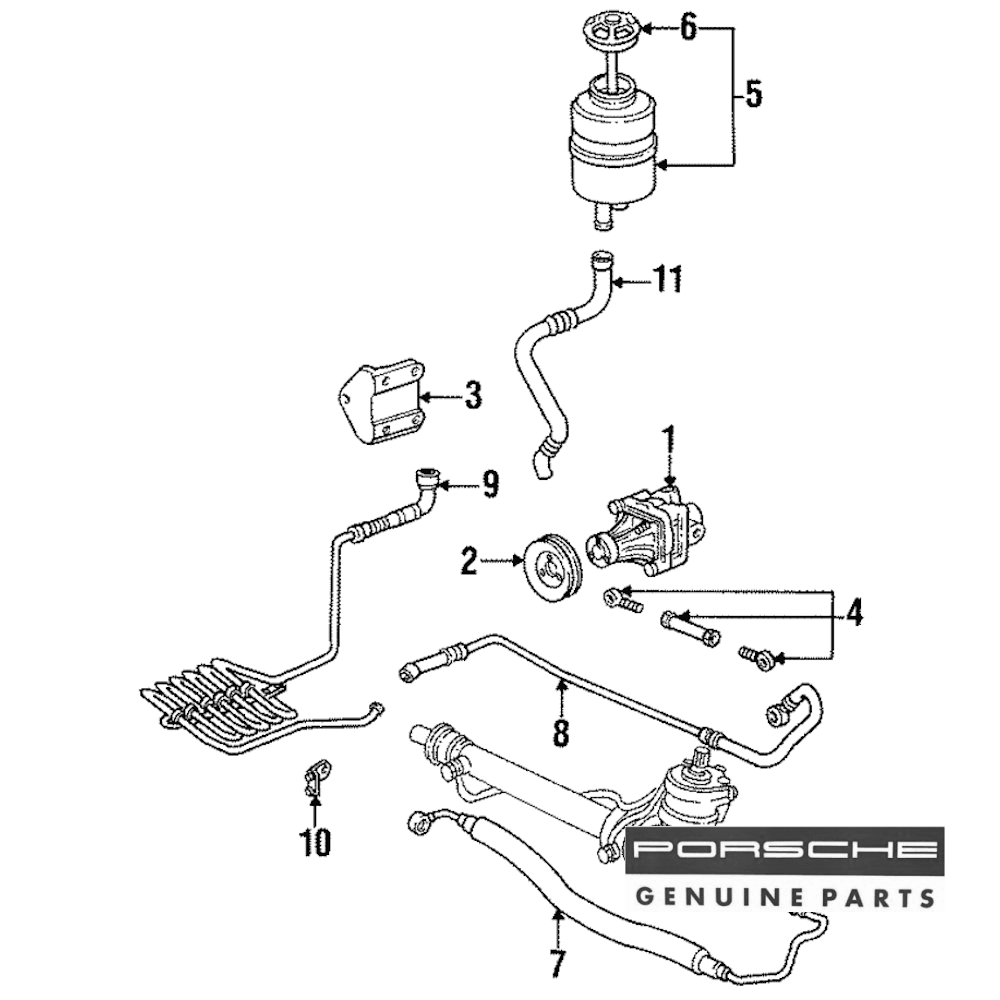 6
5
11
3
1
9
2
4
8
10
7
PORSCHE
GENUINE PARTS